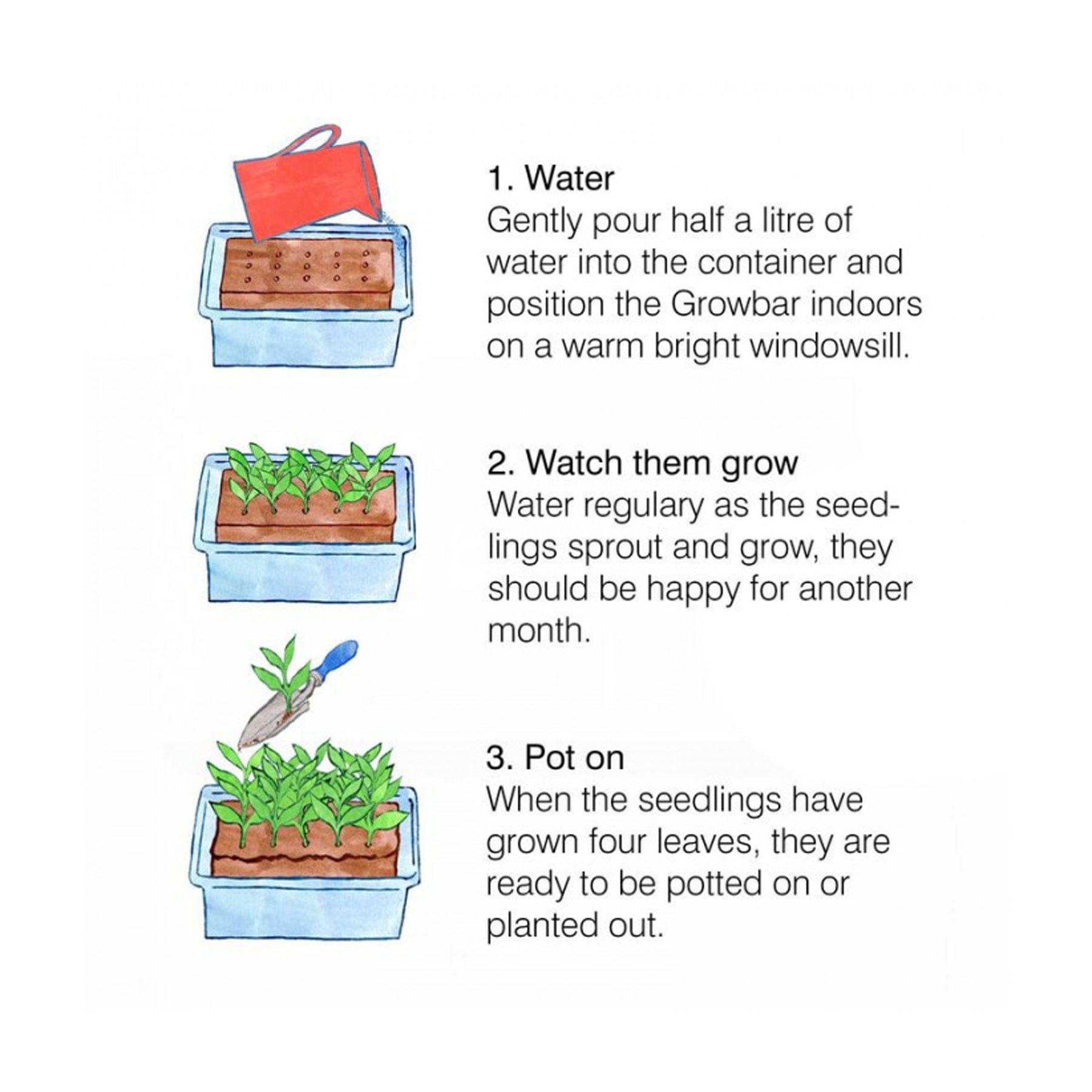 1. Water
Gently pour half a litre of water into the container and position the Growbar indoors on a warm bright windowsill.

2. Watch them grow
Water regulary as the seedlings sprout and grow, they should be happy for another month.

3. Pot on
When the seedlings have grown four leaves, they are ready to be potted on or planted out.